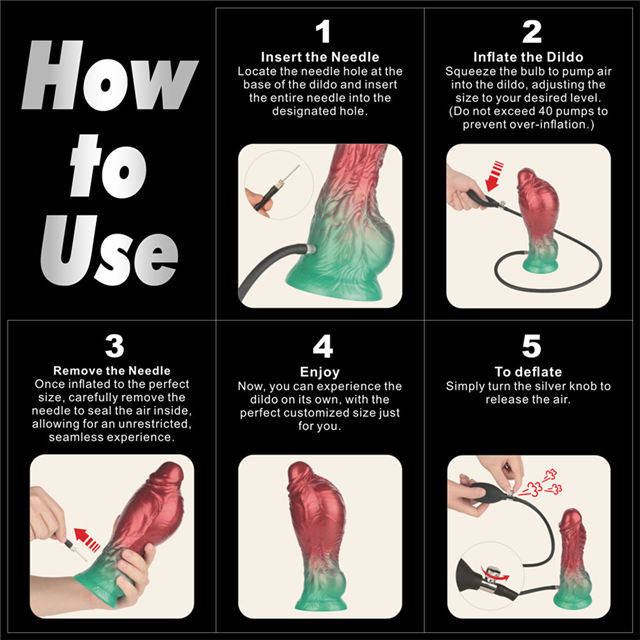 How to Use

1
Insert the Needle
Locate the needle hole at the base of the dildo and insert the entire needle into the designated hole.

2
Inflate the Dildo
Squeeze the bulb to pump air into the dildo, adjusting the size to your desired level. (Do not exceed 40 pumps to prevent over-inflation.)

3
Remove the Needle
Once inflated to the perfect size, carefully remove the needle to seal the air inside, allowing for an unrestricted, seamless experience.

4
Enjoy
Now, you can experience the dildo on its own, with the perfect customized size just for you.

5
To deflate
Simply turn the silver knob to release the air.