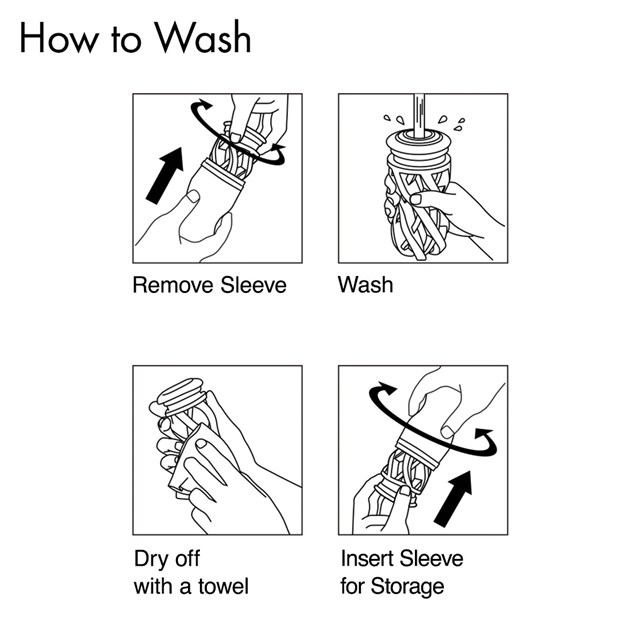 How to Wash

Remove Sleeve

Wash

Dry off with a towel

Insert Sleeve for Storage